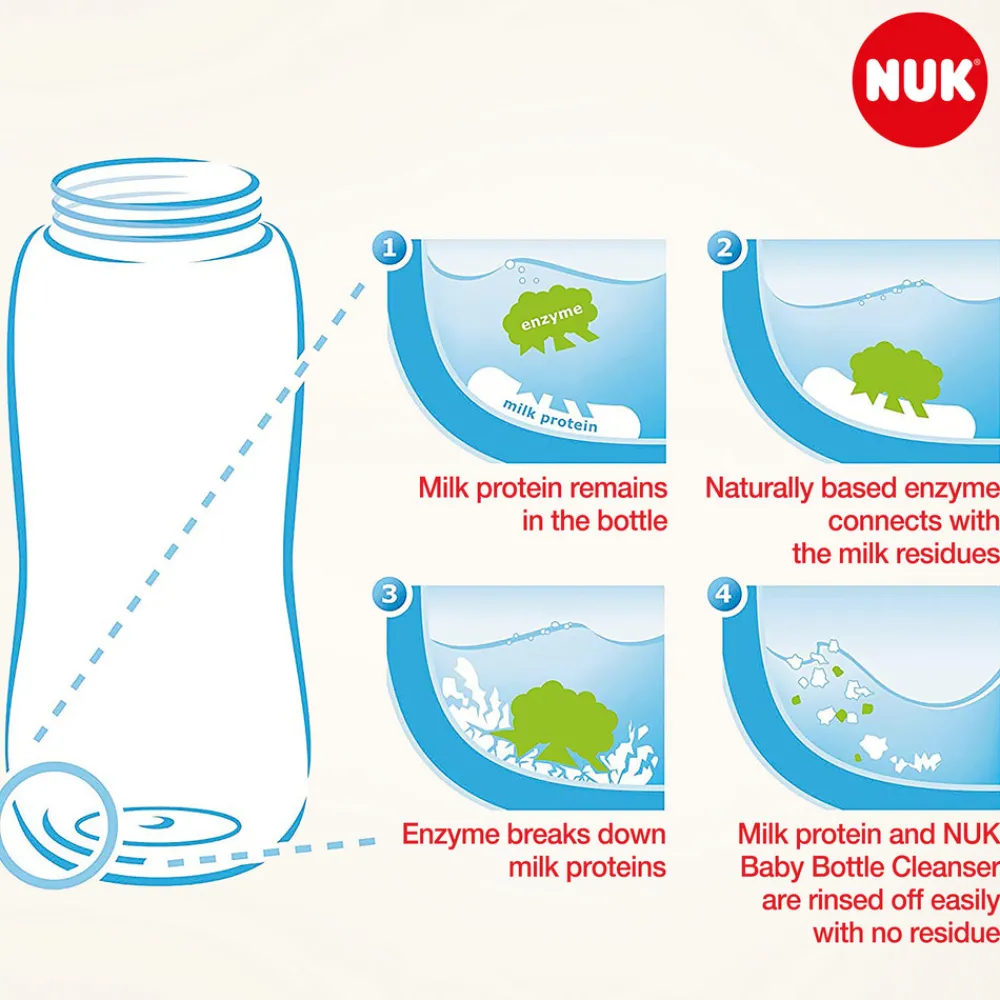 NUK

1

enzyme

milk protein

Milk protein remains in the bottle

2

Naturally based enzyme connects with the milk residues

3

Enzyme breaks down milk proteins

4

Milk protein and NUK Baby Bottle Cleanser are rinsed off easily with no residue