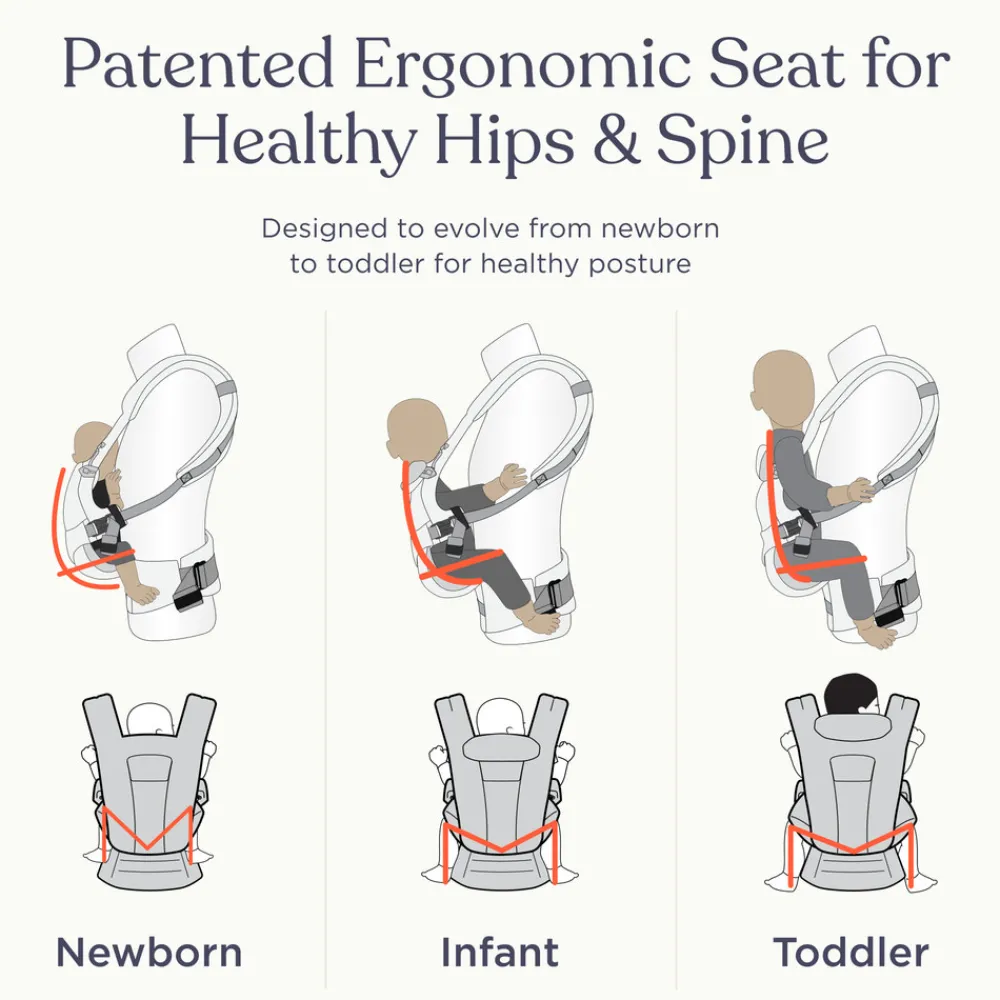 Patented Ergonomic Seat for Healthy Hips & Spine

Designed to evolve from newborn to toddler for healthy posture

Newborn

Infant

Toddler