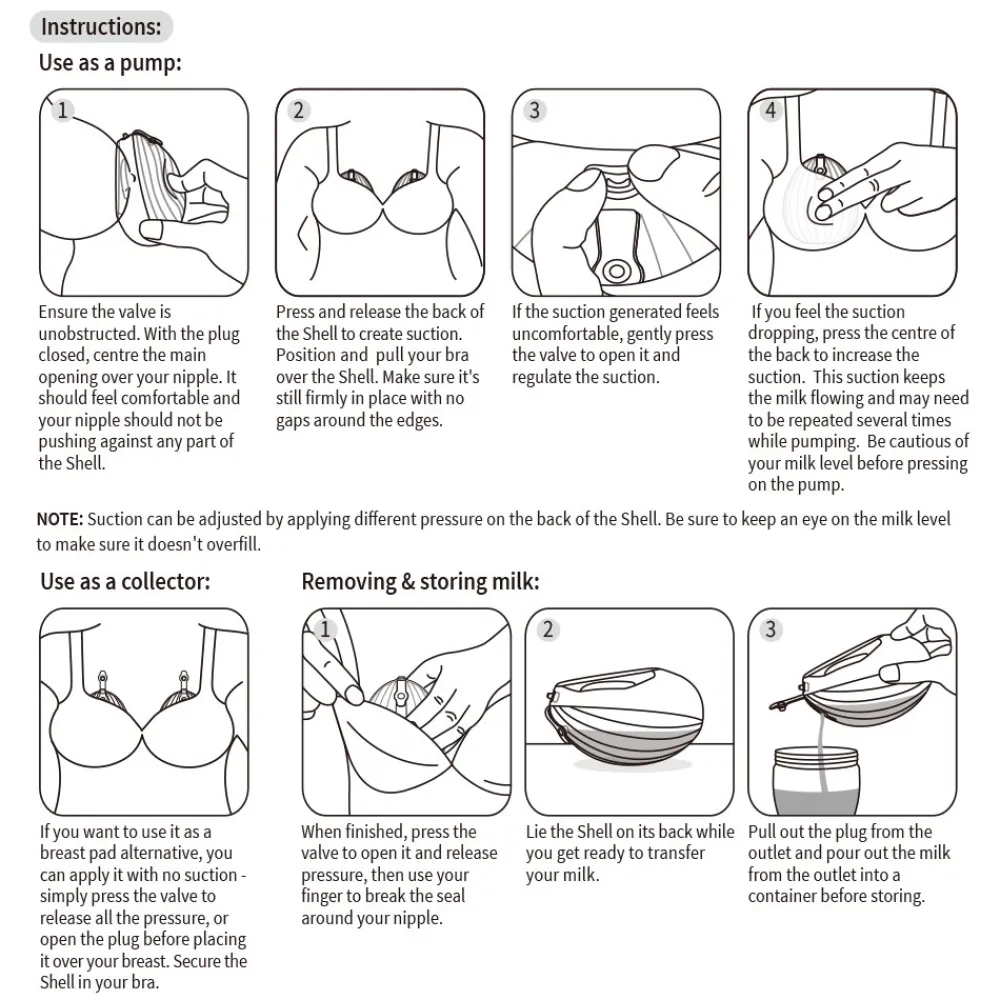 Instructions:

Use as a pump:

1

Ensure the valve is unobstructed. With the plug closed, centre the main opening over your nipple. It should feel comfortable and your nipple should not be pushing against any part of the Shell.

2

Press and release the back of the Shell to create suction. Position and pull your bra over the Shell. Make sure it's still firmly in place with no gaps around the edges.

3

If the suction generated feels uncomfortable, gently press the valve to open it and regulate the suction.

4

If you feel the suction dropping, press the centre of the back to increase the suction. This suction keeps the milk flowing and may need to be repeated several times while pumping. Be cautious of your milk level before pressing on the pump.

NOTE: Suction can be adjusted by applying different pressure on the back of the Shell. Be sure to keep an eye on the milk level to make sure it doesn't overfill.

Use as a collector:

If you want to use it as a breast pad alternative, you can apply it with no suction - simply press the valve to release all the pressure, or open the plug before placing it over your breast. Secure the Shell in your bra.

Removing & storing milk:

1

When finished, press the valve to open it and release pressure, then use your finger to break the seal around your nipple.

2

Lie the Shell on its back while you get ready to transfer your milk.

3

Pull out the plug from the outlet and pour out the milk from the outlet into a container before storing.